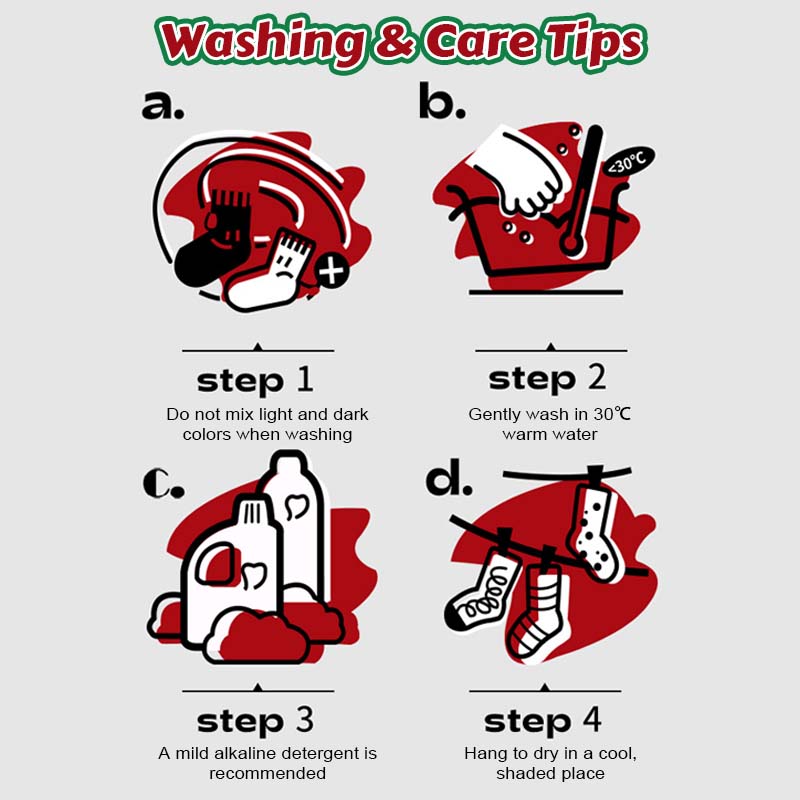 Washing & Care Tips

a.

step 1
Do not mix light and dark colors when washing

b.

<30℃

step 2
Gently wash in 30℃ warm water

c.

step 3
A mild alkaline detergent is recommended

d.

step 4
Hang to dry in a cool, shaded place