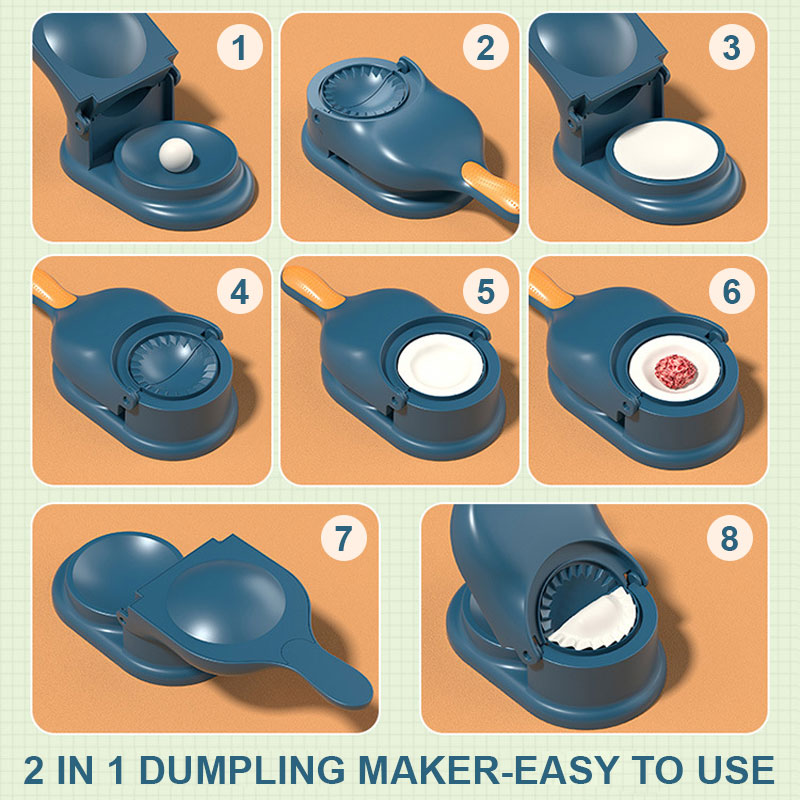 1

2

3

4

5

6

7

8

2 IN 1 DUMPLING MAKER-EASY TO USE